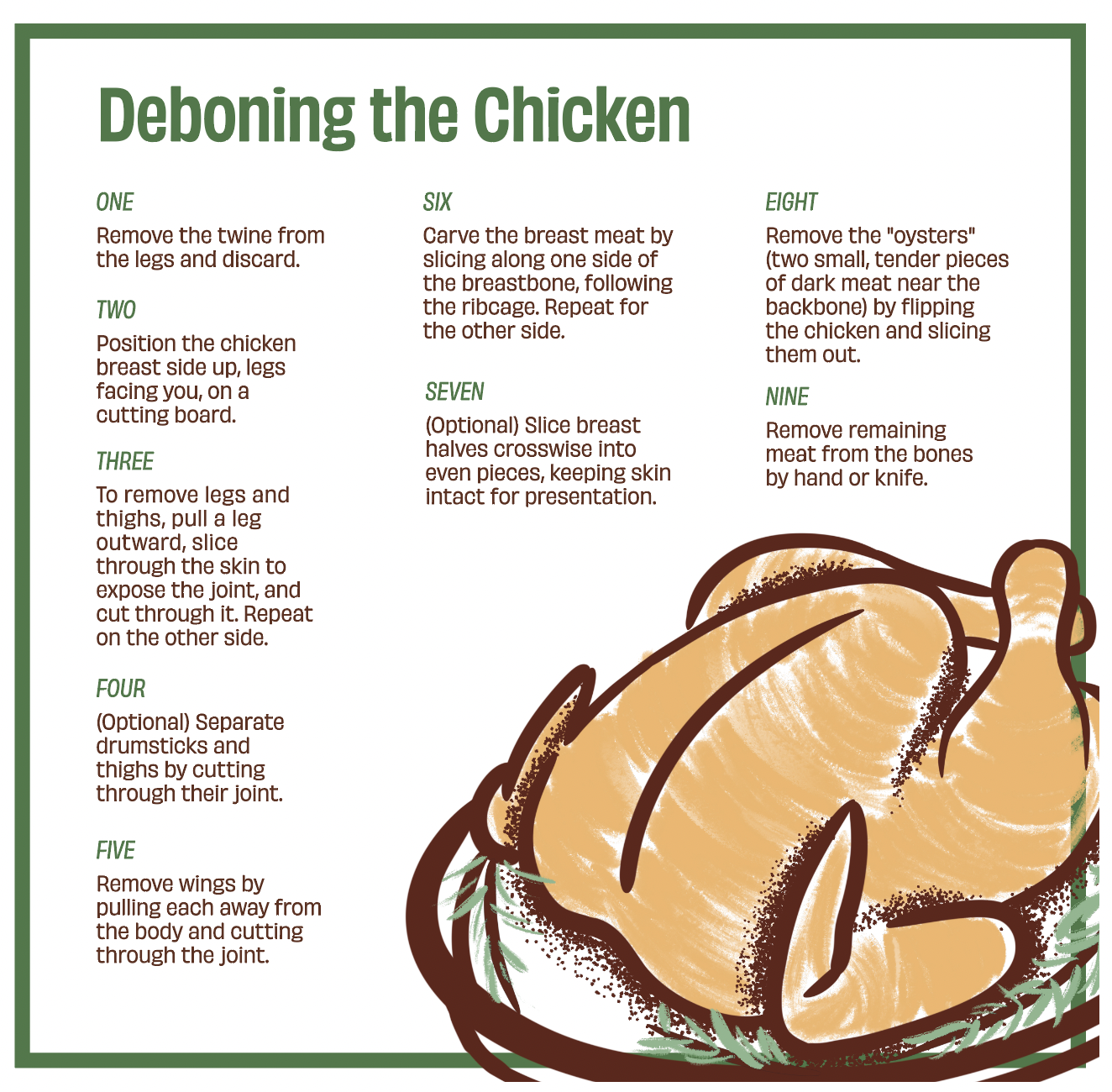 Deboning the Chicken

ONE

Remove the twine from the legs and discard.

TWO

Position the chicken breast side up, legs facing you, on a cutting board.

THREE

To remove legs and thighs, pull a leg outward, slice through the skin to expose the joint, and cut through it. Repeat on the other side.

FOUR

(Optional) Separate drumsticks and thighs by cutting through their joint.

FIVE

Remove wings by pulling each away from the body and cutting through the joint.

SIX

Carve the breast meat by slicing along one side of the breastbone, following the ribcage. Repeat for the other side.

SEVEN

(Optional) Slice breast halves crosswise into even pieces, keeping skin intact for presentation.

EIGHT

Remove the "oysters" (two small, tender pieces of dark meat near the backbone) by flipping the chicken and slicing them out.

NINE

Remove remaining meat from the bones by hand or knife.